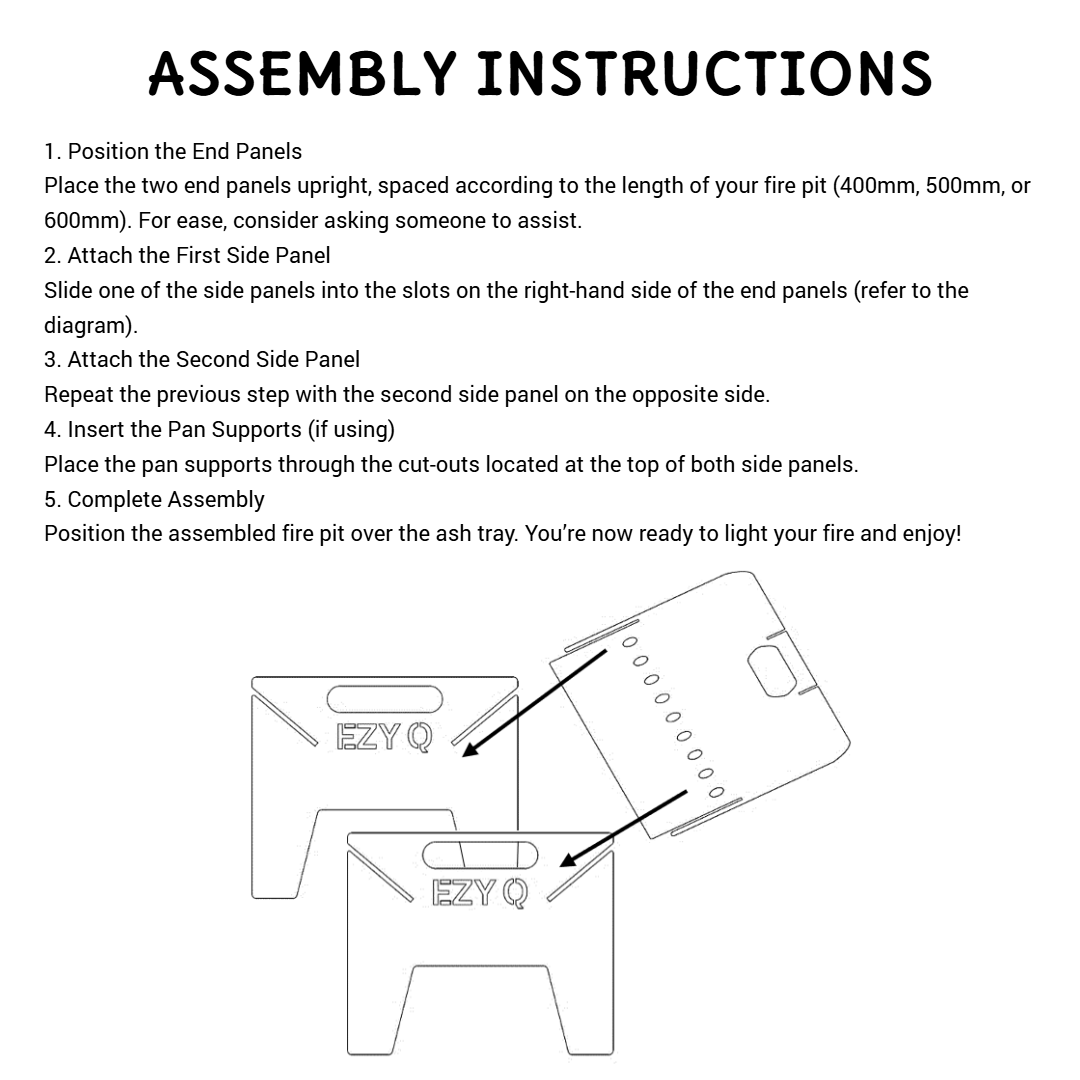 ASSEMBLY INSTRUCTIONS

1. Position the End Panels
Place the two end panels upright, spaced according to the length of your fire pit (400mm, 500mm, or 600mm). For ease, consider asking someone to assist.
2. Attach the First Side Panel
Slide one of the side panels into the slots on the right-hand side of the end panels (refer to the diagram).
3. Attach the Second Side Panel
Repeat the previous step with the second side panel on the opposite side.
4. Insert the Pan Supports (if using)
Place the pan supports through the cut-outs located at the top of both side panels.
5. Complete Assembly
Position the assembled fire pit over the ash tray. You're now ready to light your fire and enjoy!

EZY Q

EZY Q